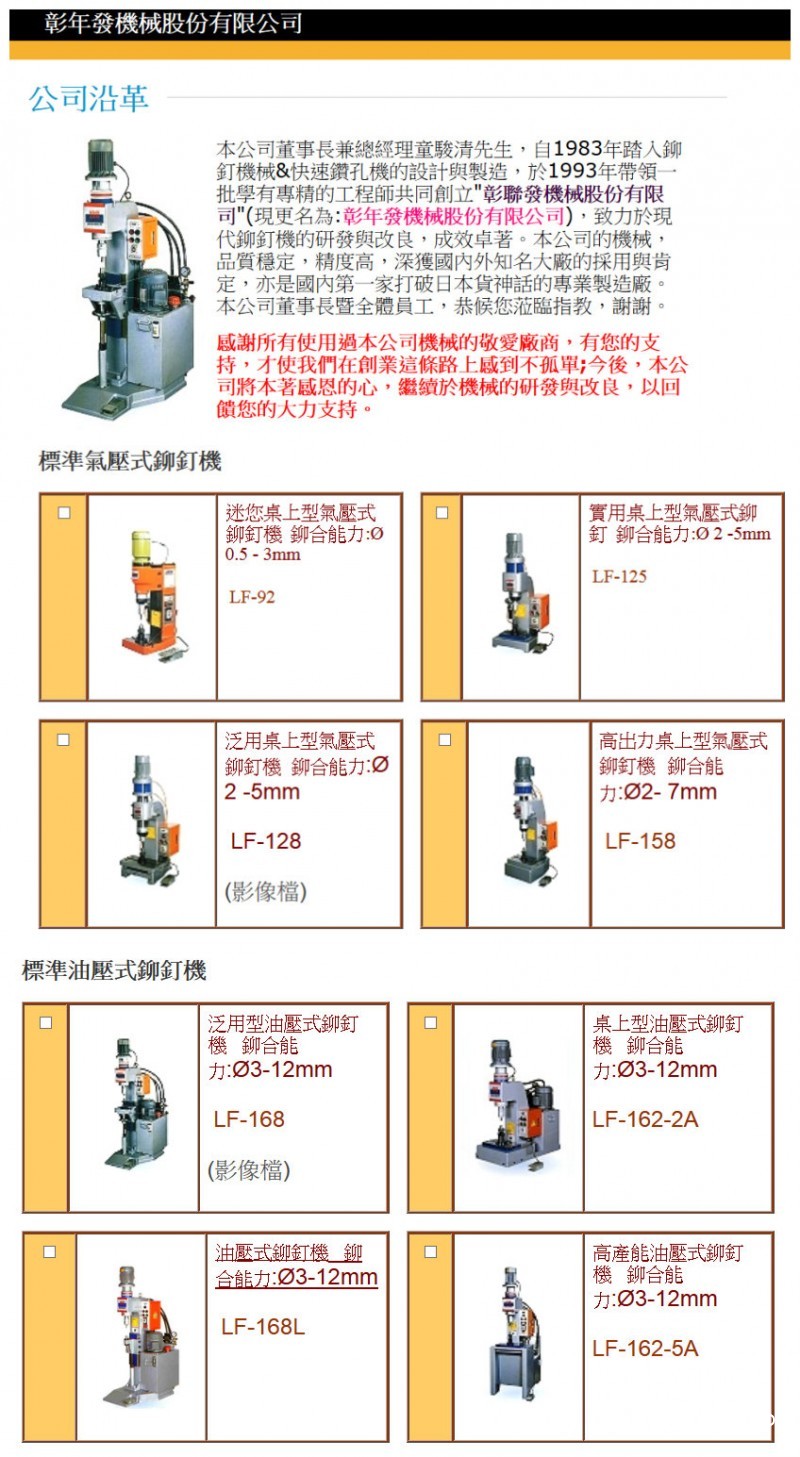 彰年發機械股份有限公司

公司沿革

本公司董事長兼總經理童駿清先生，自1983年踏入鉚釘機械&快速鑽孔機的設計與製造，於1993年帶領一批學有專精的工程師共同創立"彰聯發機械股份有限司"(現更名為:彰年發機械股份有限公司)，致力於現代鉚釘機的研發與改良，成效卓著。本公司的機械，品質穩定，精度高，深獲國內外知名大廠的採用與肯定，亦是國內第一家打破日本貨神話的專業製造廠。本公司董事長暨全體員工，恭候您蒞臨指教，謝謝。

感謝所有使用過本公司機械的敬愛廠商，有您的支持，才使我們在創業這條路上感到不孤單;今後，本公司將本著感恩的心，繼續於機械的研發與改良，以回饋您的大力支持。

標準氣壓式鉚釘機

迷您桌上型氣壓式鉚釘機 鉚合能力:Ø 0.5 - 3mm

LF-92

實用桌上型氣壓式鉚釘 鉚合能力:Ø 2 -5mm

LF-125

泛用桌上型氣壓式鉚釘機 鉚合能力:Ø 2 -5mm

LF-128

(影像檔)

高出力桌上型氣壓式鉚釘機 鉚合能力:Ø2- 7mm

LF-158

標準油壓式鉚釘機

泛用型油壓式鉚釘機 鉚合能力:Ø3-12mm

LF-168

(影像檔)

桌上型油壓式鉚釘機 鉚合能力:Ø3-12mm

LF-162-2A

油壓式鉚釘機 鉚合能力:Ø3-12mm

LF-168L

高產能油壓式鉚釘機 鉚合能力:Ø3-12mm

LF-162-5A