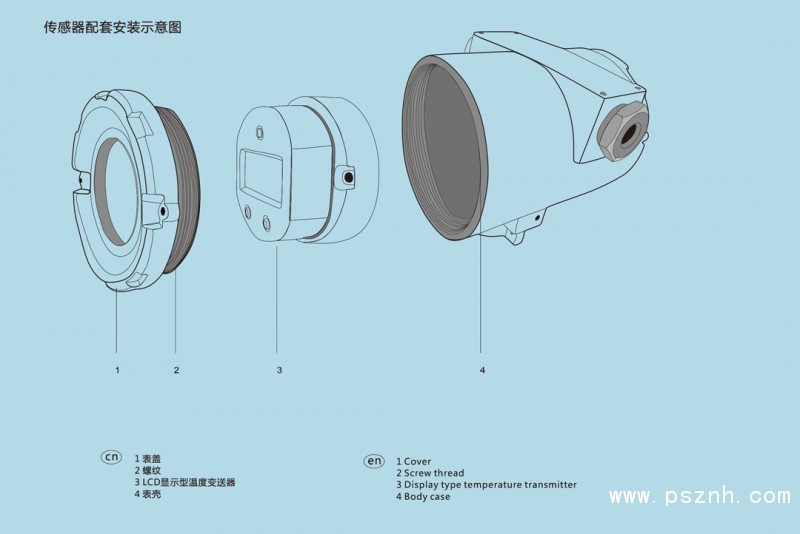 传感器配套安装示意图

1

2

3

4

cn
1 表盖
2 螺纹
3 LCD显示型温度变送器
4 表壳

en
1 Cover
2 Screw thread
3 Display type temperature transmitter
4 Body case

www.psznh.com