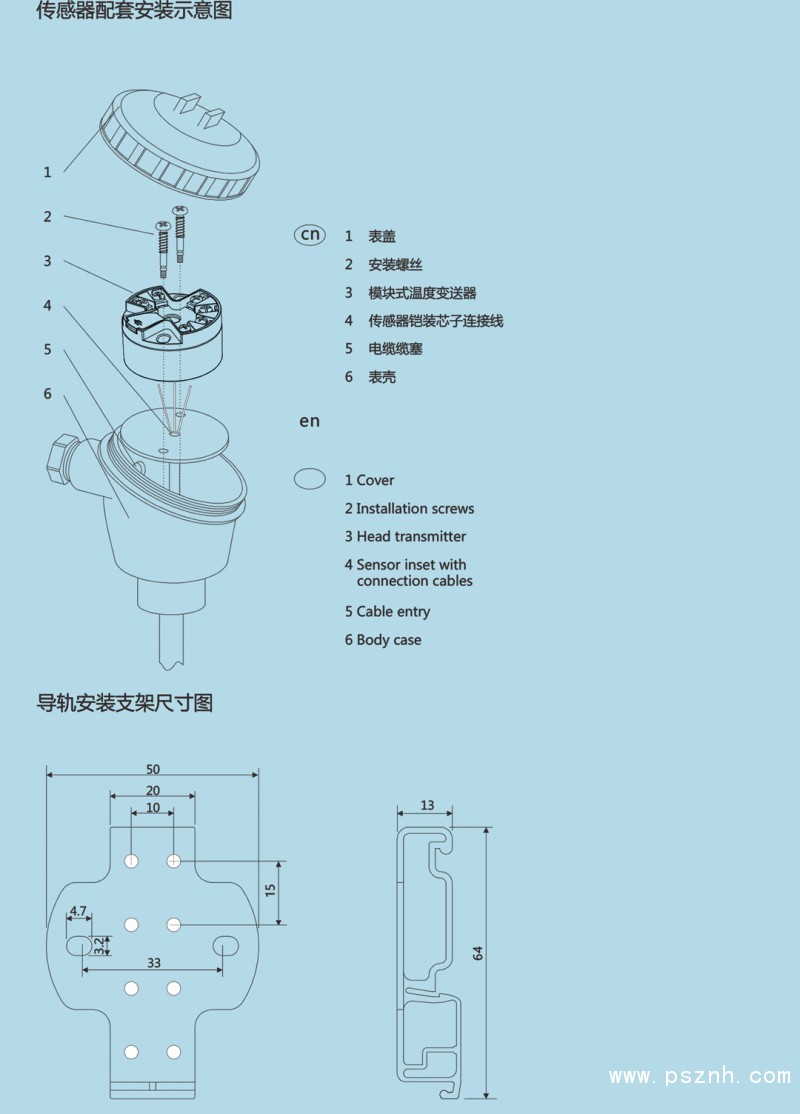 传感器配套安装示意图

1
2
3
4
5
6

cn
1 表盖
2 安装螺丝
3 模块式温度变送器
4 传感器铠装芯子连接线
5 电缆缆塞
6 表壳

en

1 Cover
2 Installation screws
3 Head transmitter
4 Sensor inset with connection cables
5 Cable entry
6 Body case

导轨安装支架尺寸图

50
20
10
15
4.7
3.2
33

13
64

www.psznh.com