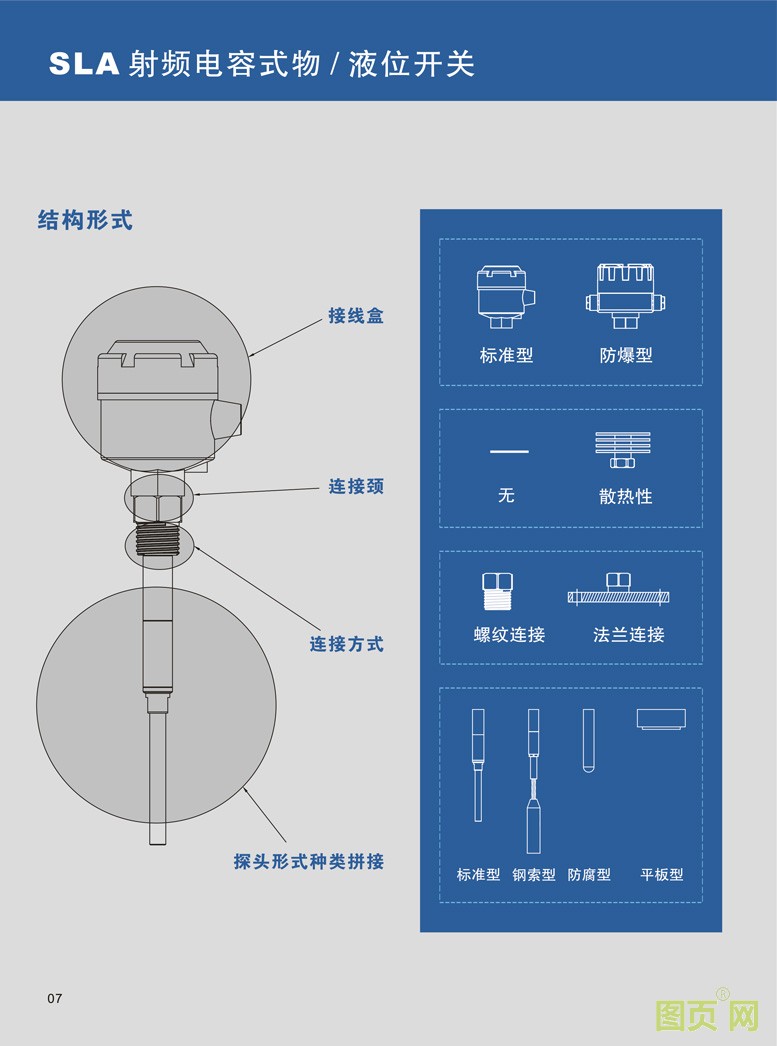 SLA 射频电容式物 / 液位开关

结构形式

接线盒

连接颈

连接方式

探头形式种类拼接

标准型 防爆型

无 散热性

螺纹连接 法兰连接

标准型 钢索型 防腐型 平板型

07

图页网®