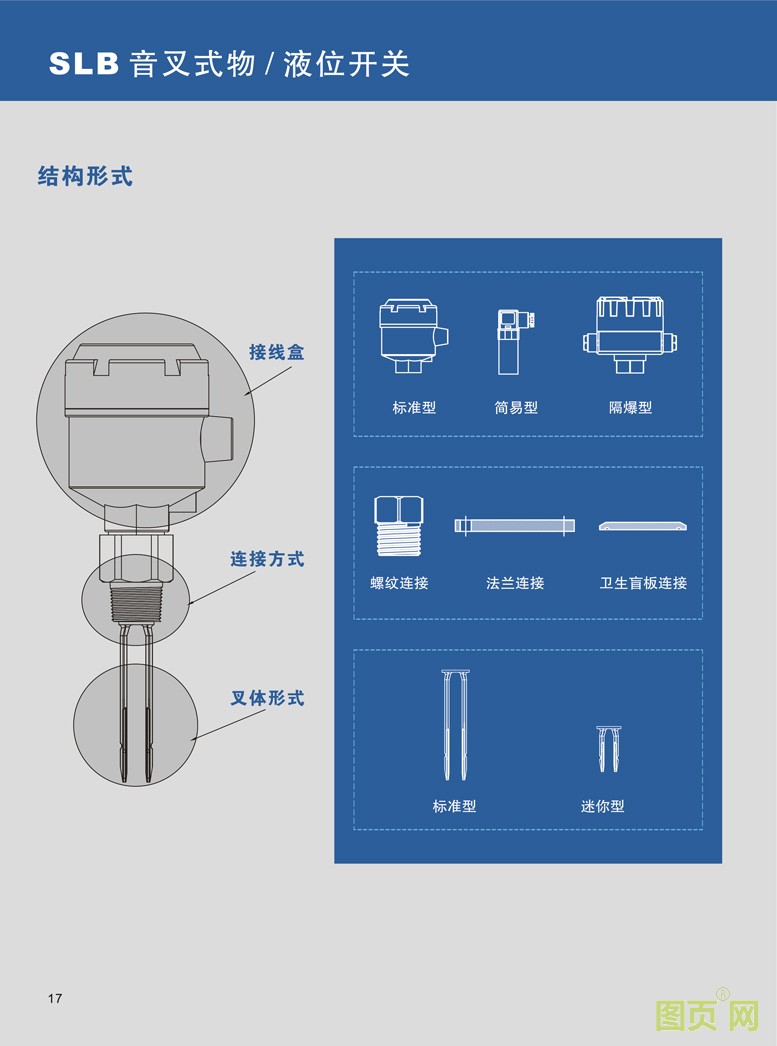 SLB 音叉式物 / 液位开关

结构形式

接线盒

连接方式

叉体形式

标准型 简易型 隔爆型

螺纹连接 法兰连接 卫生盲板连接

标准型 迷你型

17

图页网®