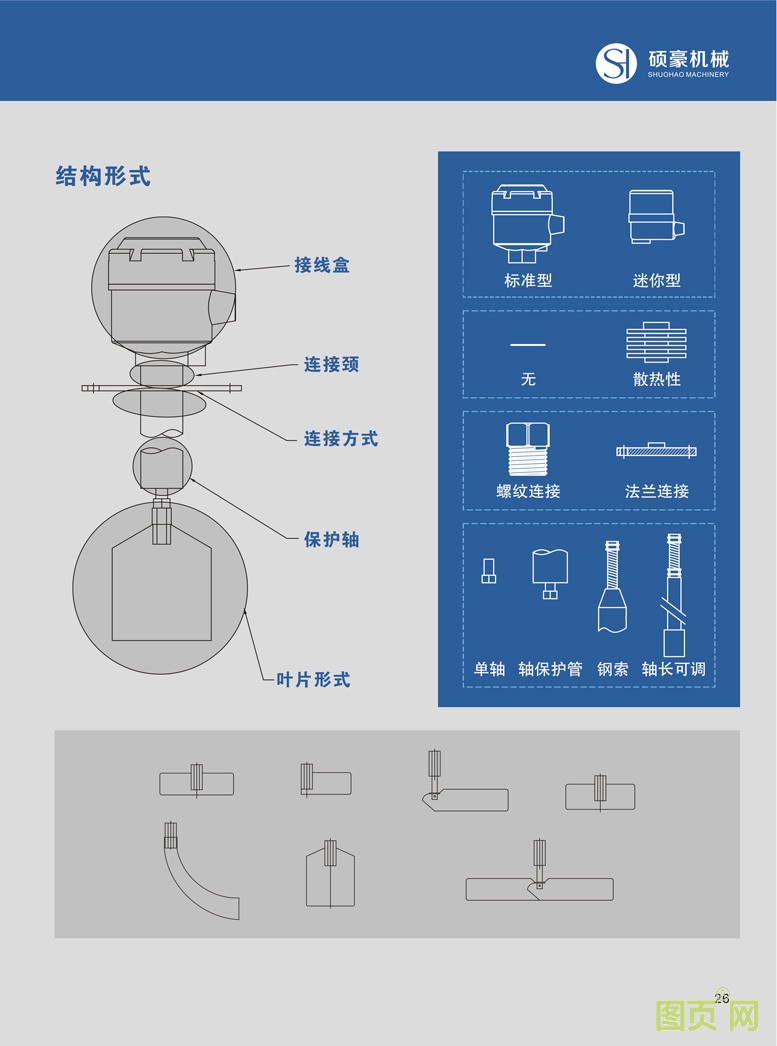 硕豪机械
SHUOHAO MACHINERY

结构形式

接线盒
连接颈
连接方式
保护轴
叶片形式

标准型
迷你型
无
散热性
螺纹连接
法兰连接
单轴
轴保护管
钢索
轴长可调

26

图页网