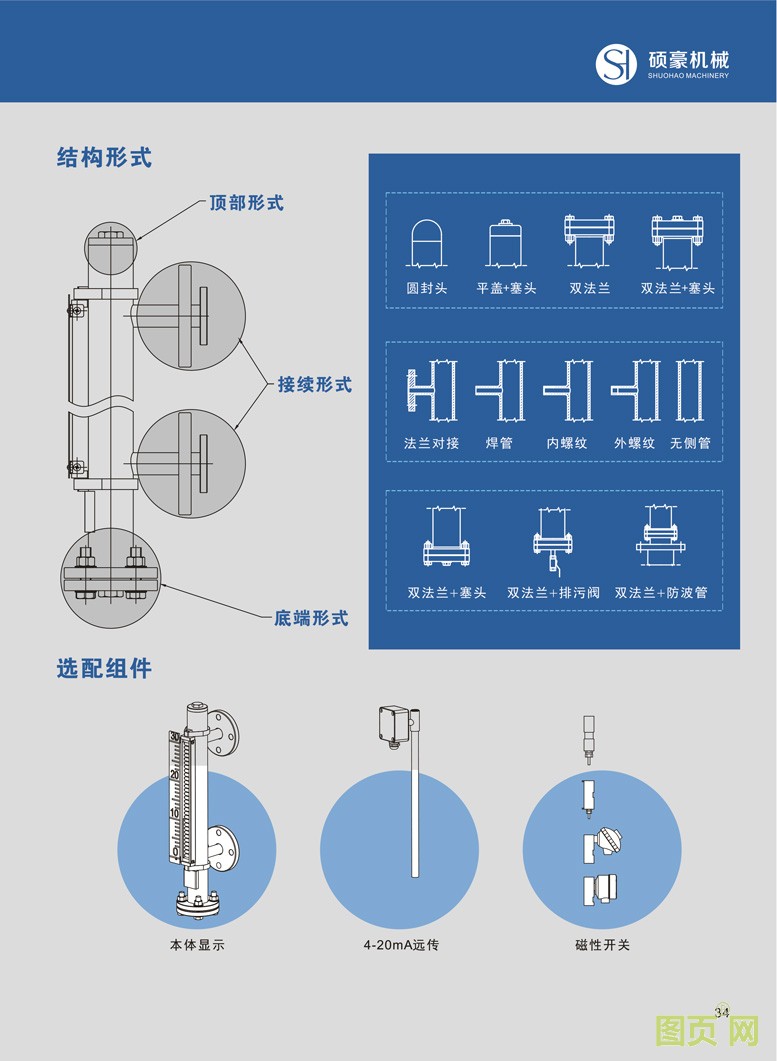 SH 硕豪机械
SHUOHAO MACHINERY

结构形式

顶部形式

接续形式

底端形式

圆封头 平盖+塞头 双法兰 双法兰+塞头

法兰对接 焊管 内螺纹 外螺纹 无侧管

双法兰+塞头 双法兰+排污阀 双法兰+防波管

选配组件

30
20
10
0

本体显示

4-20mA远传

磁性开关

34

图页网