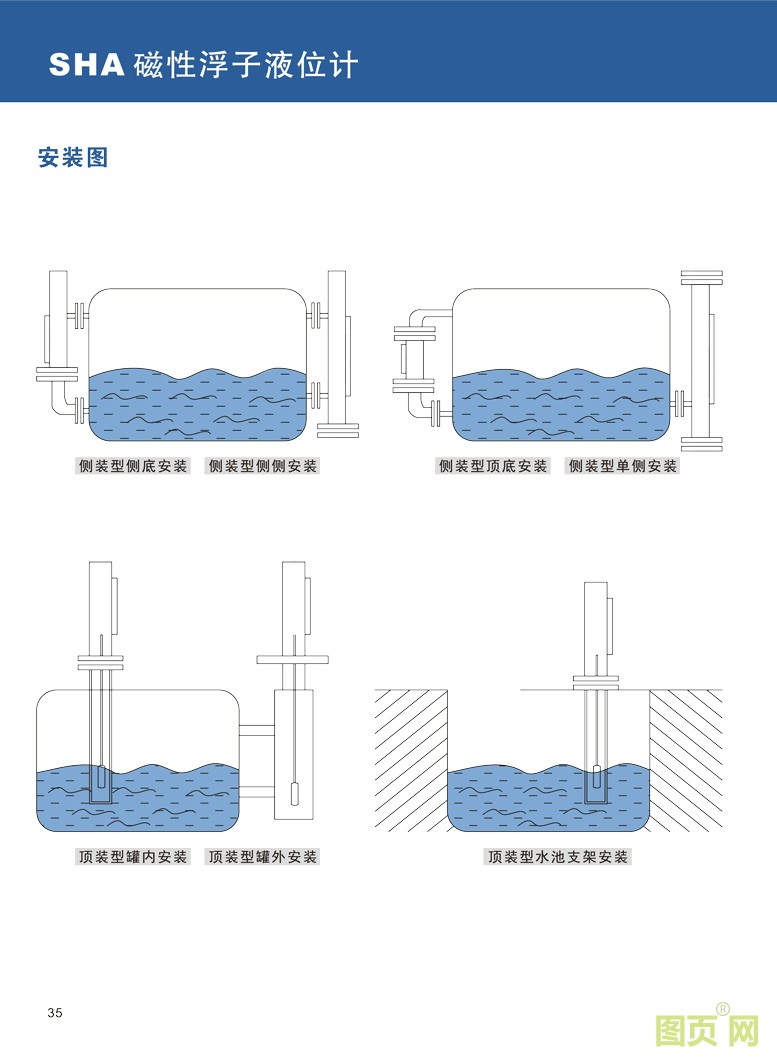 SHA 磁性浮子液位计

安装图

侧装型侧底安装 侧装型侧侧安装

侧装型顶底安装 侧装型单侧安装

顶装型罐内安装 顶装型罐外安装

顶装型水池支架安装

35

图页网®