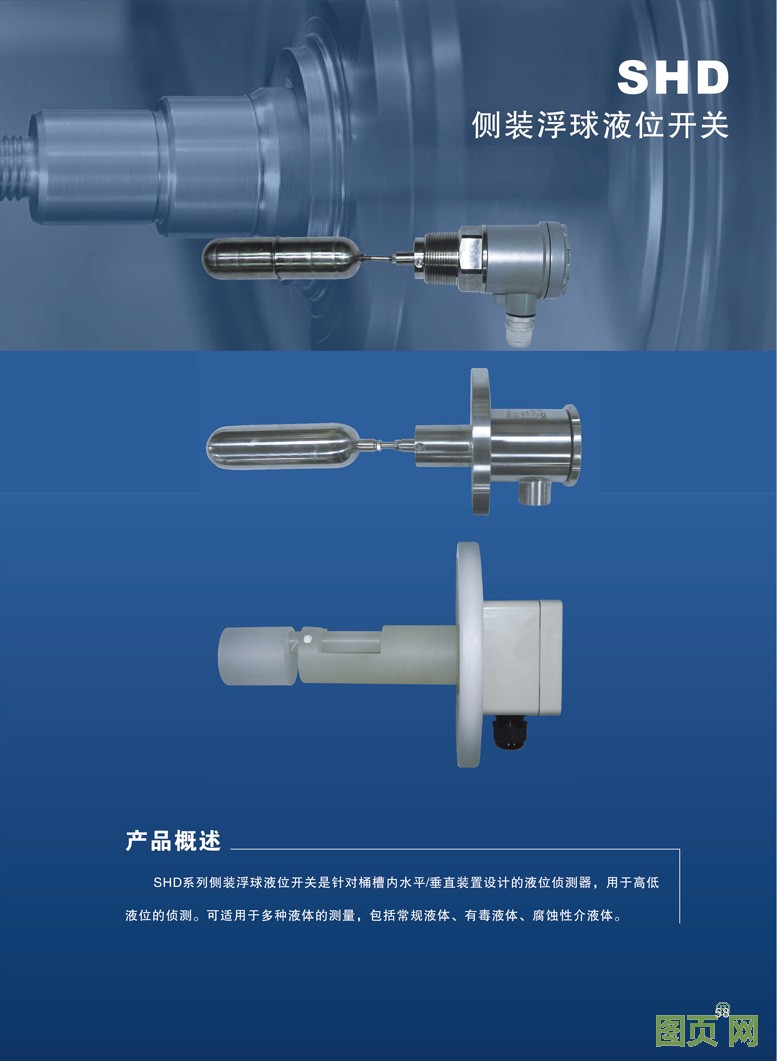 SHD
侧装浮球液位开关

产品概述

SHD系列侧装浮球液位开关是针对桶槽内水平/垂直装置设计的液位侦测器，用于高低液位的侦测。可适用于多种液体的测量，包括常规液体、有毒液体、腐蚀性介液体。

58

图页网