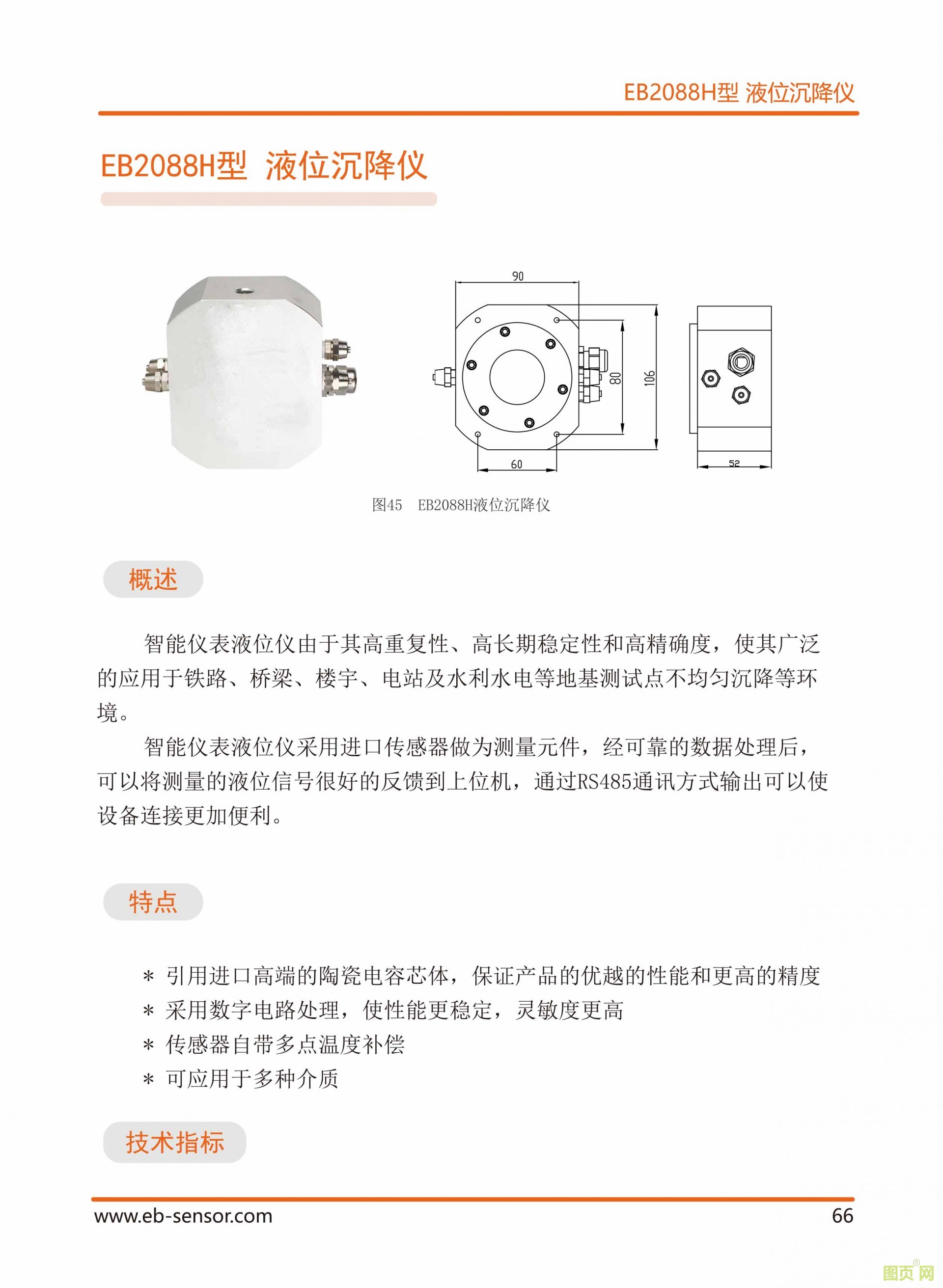 EB2088H型 液位沉降仪

EB2088H型 液位沉降仪

90

80

106

60

52

图45 EB2088H液位沉降仪

概述

智能仪表液位仪由于其高重复性、高长期稳定性和高精确度，使其广泛的应用于铁路、桥梁、楼宇、电站及水利水电等地基测试点不均匀沉降等环境。

智能仪表液位仪采用进口传感器做为测量元件，经可靠的数据处理后，可以将测量的液位信号很好的反馈到上位机，通过RS485通讯方式输出可以使设备连接更加便利。

特点

＊ 引用进口高端的陶瓷电容芯体，保证产品的优越的性能和更高的精度
＊ 采用数字电路处理，使性能更稳定，灵敏度更高
＊ 传感器自带多点温度补偿
＊ 可应用于多种介质

技术指标

www.eb-sensor.com

66

图页网