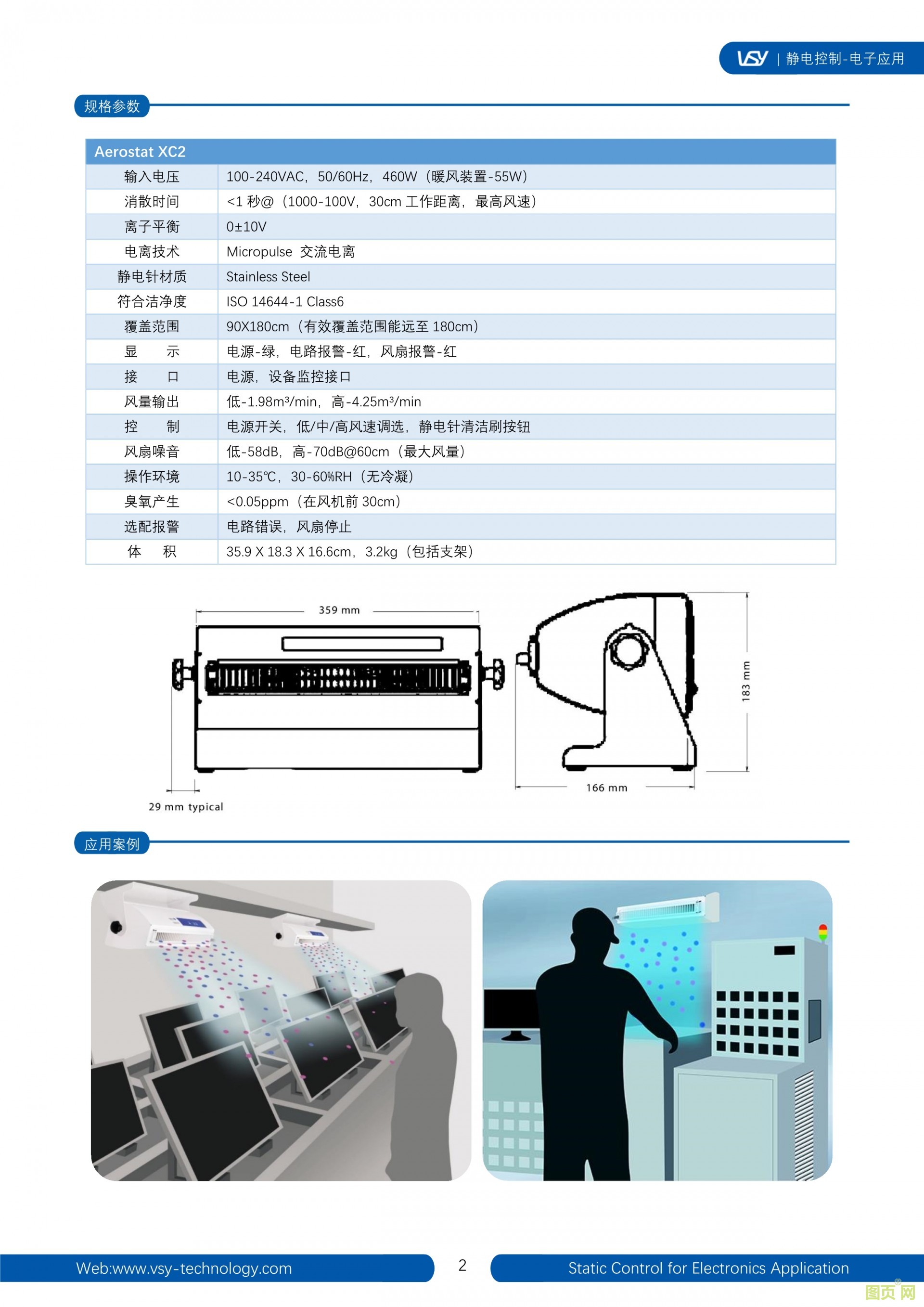 VSY | 静电控制-电子应用

规格参数

| Aerostat XC2 | |
|---|---|
| 输入电压 | 100-240VAC，50/60Hz，460W（暖风装置-55W） |
| 消散时间 | <1 秒@（1000-100V，30cm 工作距离，最高风速） |
| 离子平衡 | 0±10V |
| 电离技术 | Micropulse 交流电离 |
| 静电针材质 | Stainless Steel |
| 符合洁净度 | ISO 14644-1 Class6 |
| 覆盖范围 | 90X180cm（有效覆盖范围能远至 180cm） |
| 显　示 | 电源-绿，电路报警-红，风扇报警-红 |
| 接　口 | 电源，设备监控接口 |
| 风量输出 | 低-1.98m³/min，高-4.25m³/min |
| 控　制 | 电源开关，低/中/高风速调选，静电针清洁刷按钮 |
| 风扇噪音 | 低-58dB，高-70dB@60cm（最大风量） |
| 操作环境 | 10-35℃，30-60%RH（无冷凝） |
| 臭氧产生 | <0.05ppm（在风机前 30cm） |
| 选配报警 | 电路错误，风扇停止 |
| 体　积 | 35.9 X 18.3 X 16.6cm，3.2kg（包括支架） |

359 mm
183 mm
166 mm
29 mm typical

应用案例

Web:www.vsy-technology.com
2
Static Control for Electronics Application
图页网