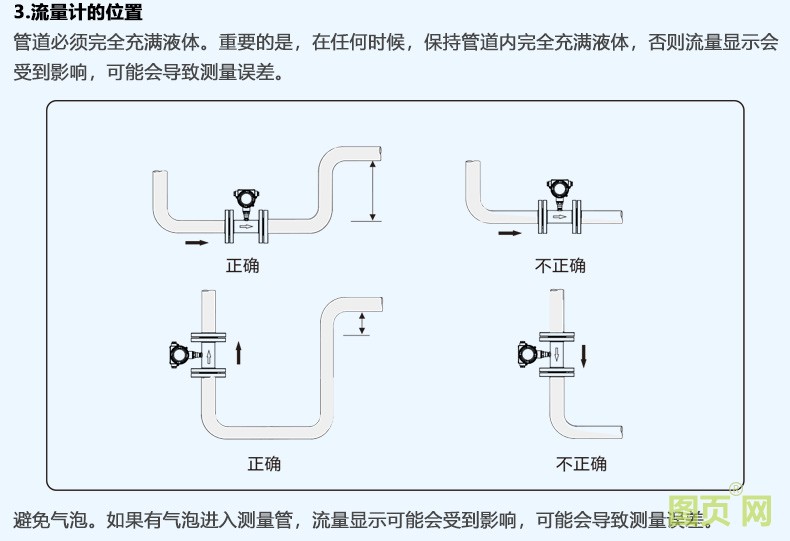 3.流量计的位置

管道必须完全充满液体。重要的是，在任何时候，保持管道内完全充满液体，否则流量显示会受到影响，可能会导致测量误差。

正确

不正确

正确

不正确

避免气泡。如果有气泡进入测量管，流量显示可能会受到影响，可能会导致测量误差。

图页网