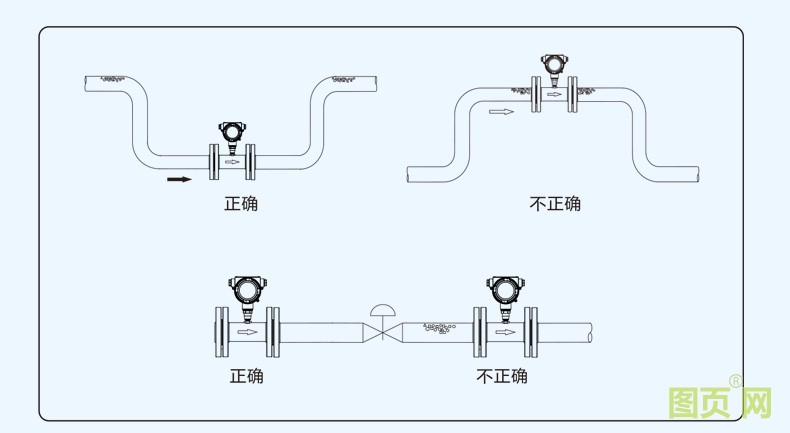 正确

不正确

正确

不正确

图页网®