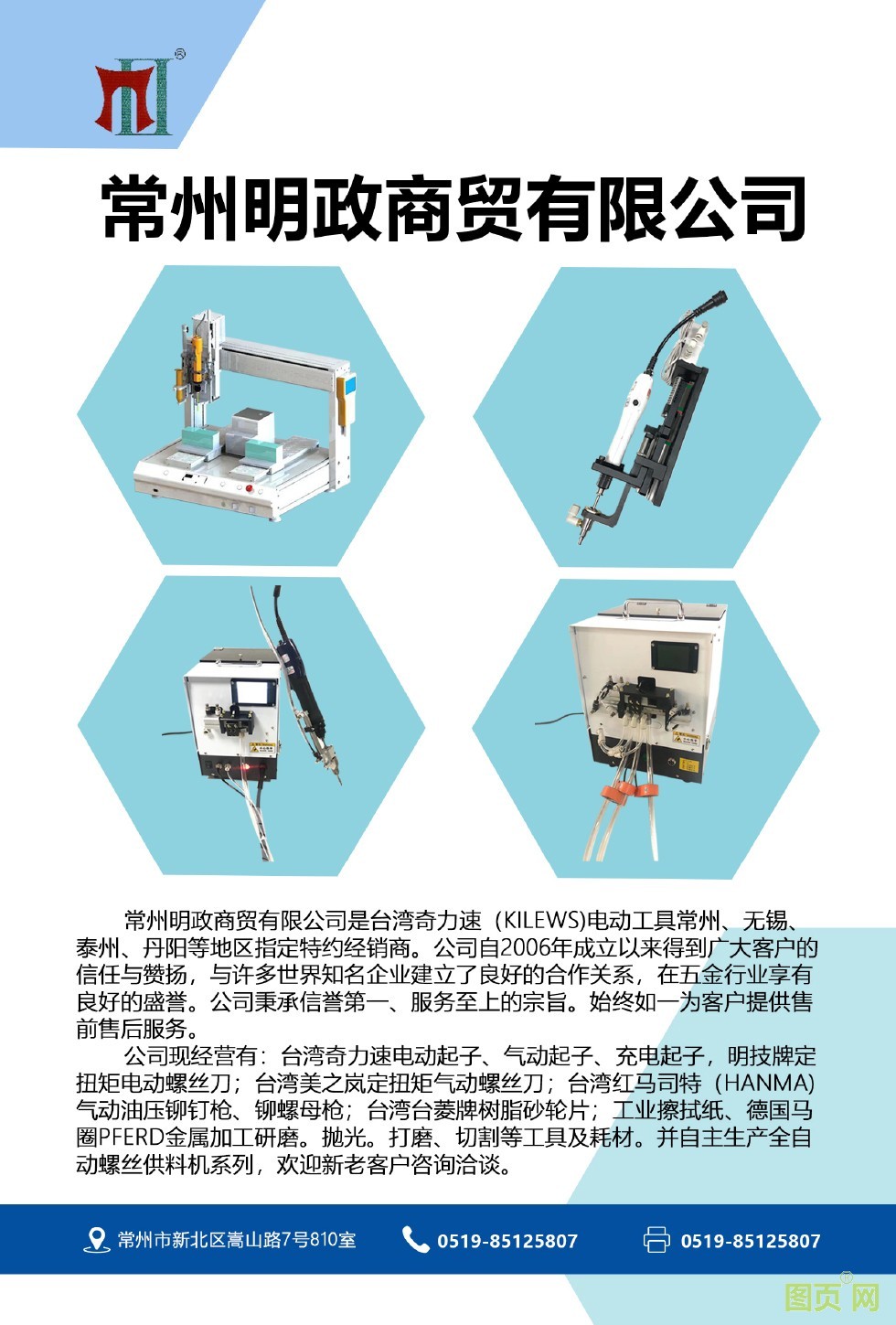 常州明政商贸有限公司

常州明政商贸有限公司是台湾奇力速（KILEWS)电动工具常州、无锡、泰州、丹阳等地区指定特约经销商。公司自2006年成立以来得到广大客户的信任与赞扬，与许多世界知名企业建立了良好的合作关系，在五金行业享有良好的盛誉。公司秉承信誉第一、服务至上的宗旨。始终如一为客户提供售前售后服务。

公司现经营有：台湾奇力速电动起子、气动起子、充电起子，明技牌定扭矩电动螺丝刀；台湾美之岚定扭矩气动螺丝刀；台湾红马司特（HANMA)气动油压铆钉枪、铆螺母枪；台湾台菱牌树脂砂轮片；工业擦拭纸、德国马圈PFERD金属加工研磨。抛光。打磨、切割等工具及耗材。并自主生产全自动螺丝供料机系列，欢迎新老客户咨询洽谈。

常州市新北区嵩山路7号810室 0519-85125807 0519-85125807

图页网