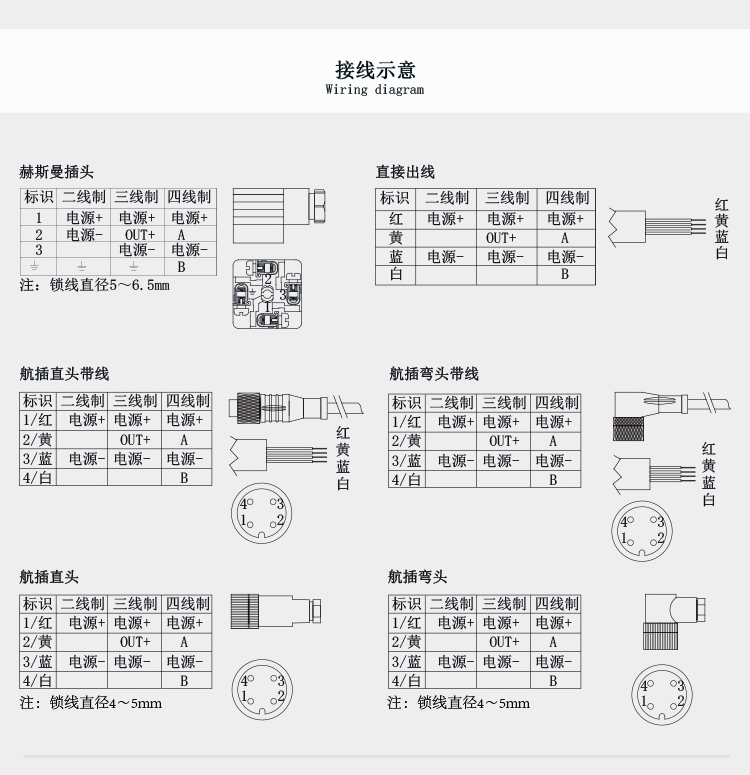 接线示意
Wiring diagram

赫斯曼插头

| 标识 | 二线制 | 三线制 | 四线制 |
|---|---|---|---|
| 1 | 电源+ | 电源+ | 电源+ |
| 2 | 电源- | OUT+ | A |
| 3 | | 电源- | 电源- |
| ⏚ | ⏚ | ⏚ | B |

注：锁线直径5～6.5mm

2
3
1

直接出线

| 标识 | 二线制 | 三线制 | 四线制 |
|---|---|---|---|
| 红 | 电源+ | 电源+ | 电源+ |
| 黄 | | OUT+ | A |
| 蓝 | 电源- | 电源- | 电源- |
| 白 | | | B |

红
黄
蓝
白

航插直头带线

| 标识 | 二线制 | 三线制 | 四线制 |
|---|---|---|---|
| 1/红 | 电源+ | 电源+ | 电源+ |
| 2/黄 | | OUT+ | A |
| 3/蓝 | 电源- | 电源- | 电源- |
| 4/白 | | | B |

红
黄
蓝
白

4 3
1 2

航插弯头带线

| 标识 | 二线制 | 三线制 | 四线制 |
|---|---|---|---|
| 1/红 | 电源+ | 电源+ | 电源+ |
| 2/黄 | | OUT+ | A |
| 3/蓝 | 电源- | 电源- | 电源- |
| 4/白 | | | B |

红
黄
蓝
白

4 3
1 2

航插直头

| 标识 | 二线制 | 三线制 | 四线制 |
|---|---|---|---|
| 1/红 | 电源+ | 电源+ | 电源+ |
| 2/黄 | | OUT+ | A |
| 3/蓝 | 电源- | 电源- | 电源- |
| 4/白 | | | B |

注：锁线直径4～5mm

4 3
1 2

航插弯头

| 标识 | 二线制 | 三线制 | 四线制 |
|---|---|---|---|
| 1/红 | 电源+ | 电源+ | 电源+ |
| 2/黄 | | OUT+ | A |
| 3/蓝 | 电源- | 电源- | 电源- |
| 4/白 | | | B |

注：锁线直径4～5mm

4 3
1 2