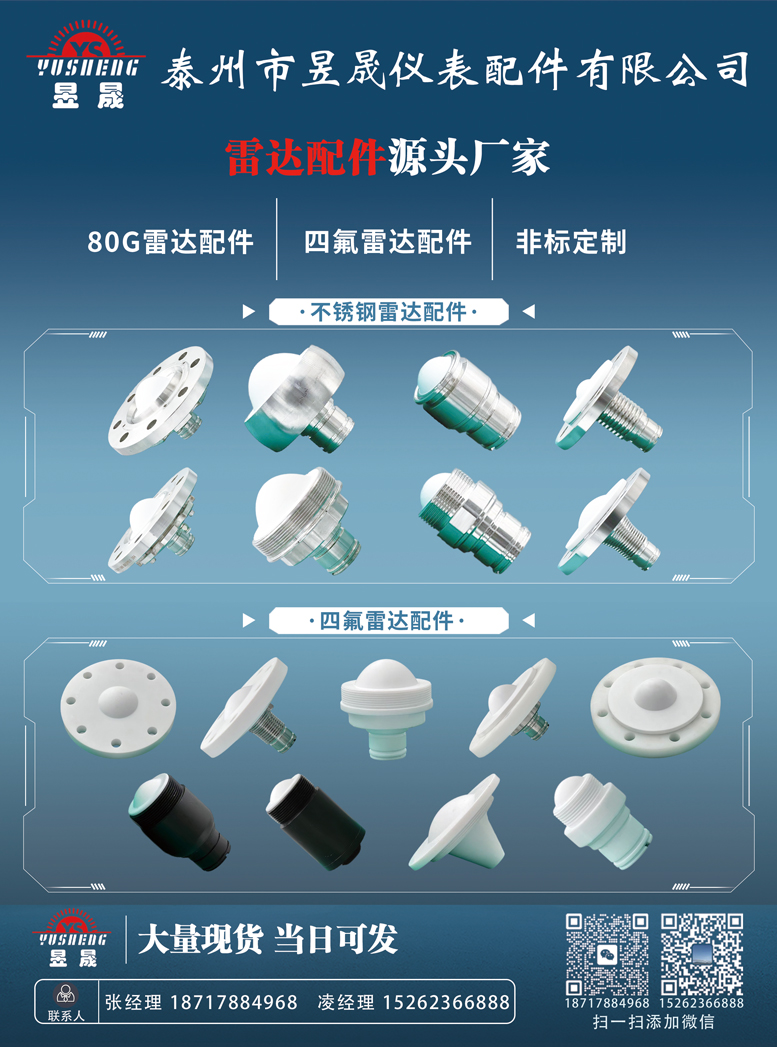 YS
YUSHENG
昱晟

泰州市昱晟仪表配件有限公司

雷达配件源头厂家

80G雷达配件

四氟雷达配件

非标定制

·不锈钢雷达配件·

·四氟雷达配件·

YS
YUSHENG
昱晟

大量现货 当日可发

联系人

张经理 18717884968 凌经理 15262366888

18717884968 15262366888

扫一扫添加微信