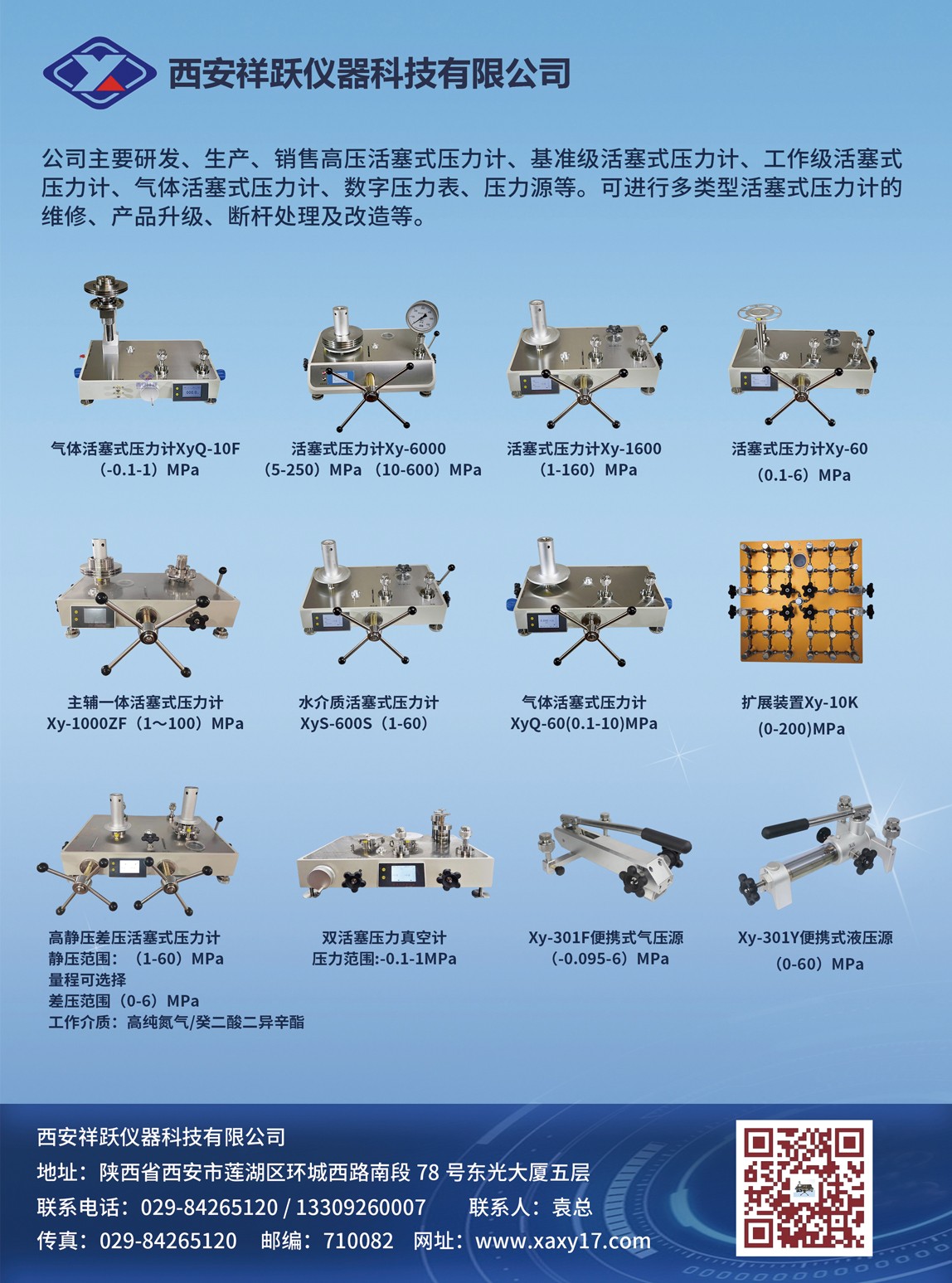 西安祥跃仪器科技有限公司

公司主要研发、生产、销售高压活塞式压力计、基准级活塞式压力计、工作级活塞式压力计、气体活塞式压力计、数字压力表、压力源等。可进行多类型活塞式压力计的维修、产品升级、断杆处理及改造等。

气体活塞式压力计XyQ-10F
（-0.1-1）MPa

活塞式压力计Xy-6000
（5-250）MPa （10-600）MPa

活塞式压力计Xy-1600
（1-160）MPa

活塞式压力计Xy-60
（0.1-6）MPa

主辅一体活塞式压力计
Xy-1000ZF（1～100）MPa

水介质活塞式压力计
XyS-600S（1-60）

气体活塞式压力计
XyQ-60(0.1-10)MPa

扩展装置Xy-10K
(0-200)MPa

高静压差压活塞式压力计
静压范围：（1-60）MPa
量程可选择
差压范围（0-6）MPa
工作介质：高纯氮气/癸二酸二异辛酯

双活塞压力真空计
压力范围:-0.1-1MPa

Xy-301F便携式气压源
（-0.095-6）MPa

Xy-301Y便携式液压源
（0-60）MPa

西安祥跃仪器科技有限公司
地址：陕西省西安市莲湖区环城西路南段 78 号东光大厦五层
联系电话：029-84265120 / 13309260007 联系人：袁总
传真：029-84265120 邮编：710082 网址：www.xaxy17.com