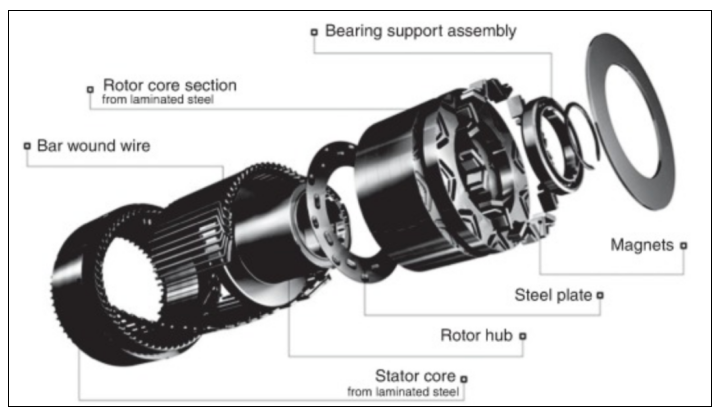 Bearing support assembly

Rotor core section
from laminated steel

Bar wound wire

Magnets

Steel plate

Rotor hub

Stator core
from laminated steel